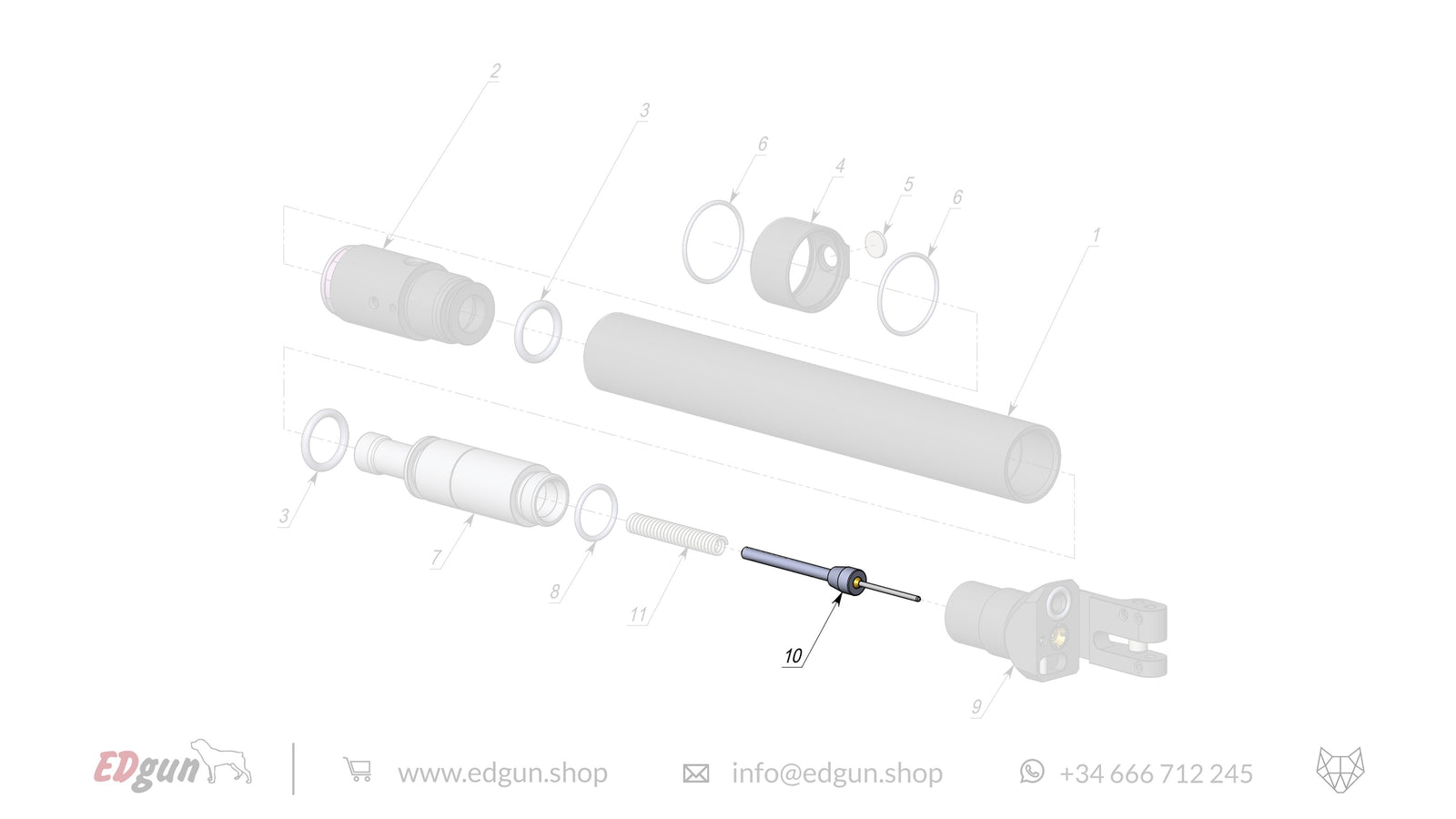 2
3
6
4
5
6
1
3
7
8
11
10
9

EDgun

www.edgun.shop

info@edgun.shop

+34 666 712 245