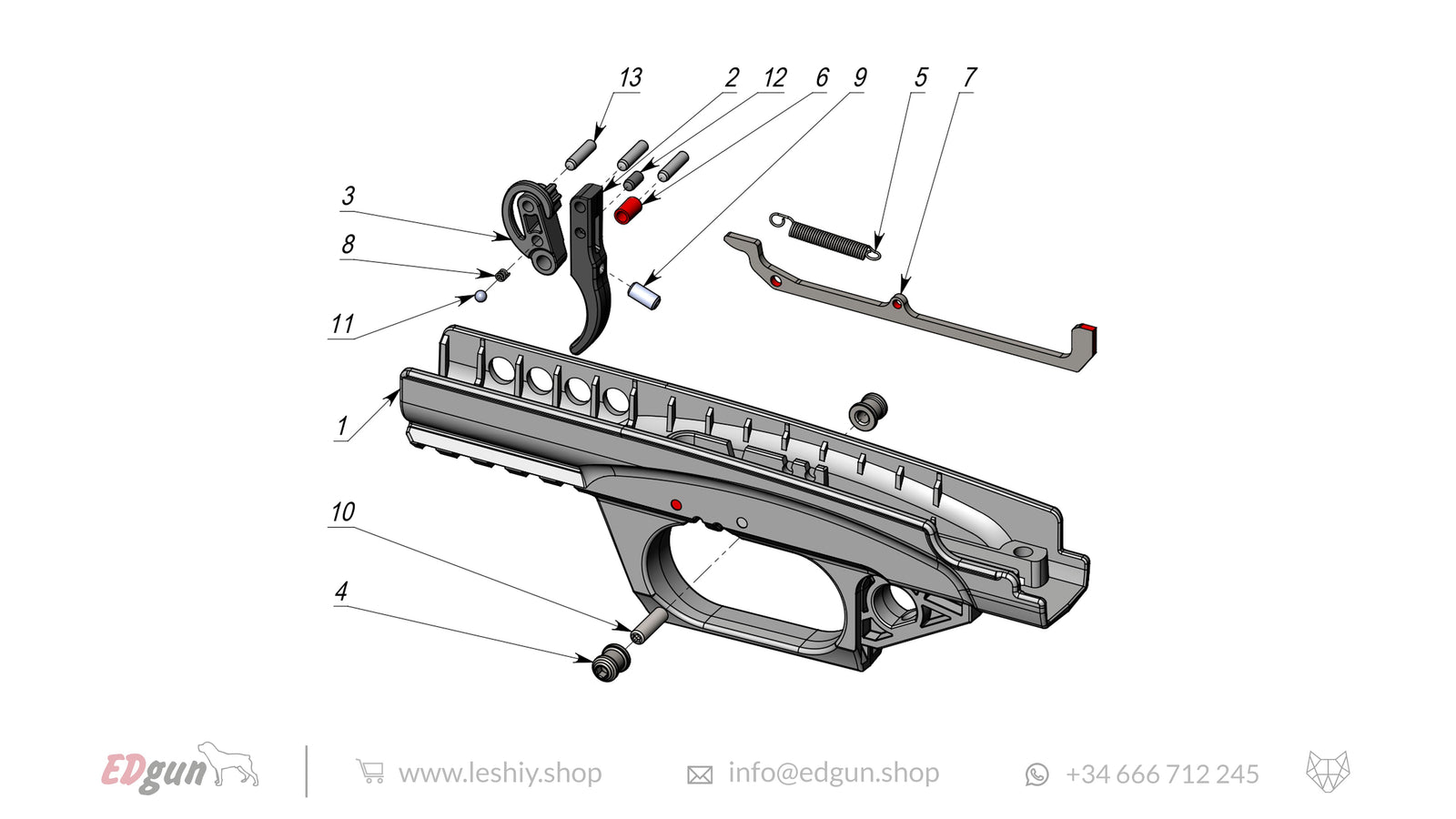 13
2
12
6
9
5
7
3
8
11
1
10
4

EDgun

www.leshiy.shop

info@edgun.shop

+34 666 712 245